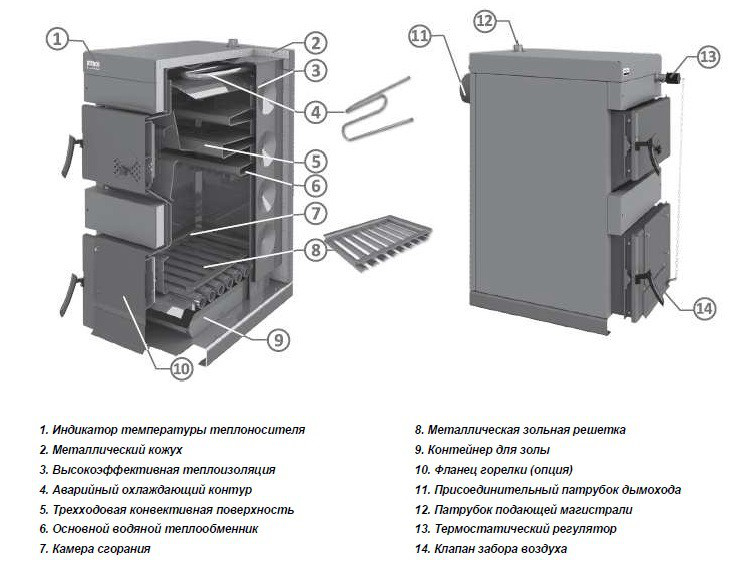 1
2
3
4
5
6
7
8
9
10
11
12
13
14

1. Индикатор температуры теплоносителя
2. Металлический кожух
3. Высокоэффективная теплоизоляция
4. Аварийный охлаждающий контур
5. Трехходовая конвективная поверхность
6. Основной водяной теплообменник
7. Камера сгорания

8. Металлическая зольная решетка
9. Контейнер для золы
10. Фланец горелки (опция)
11. Присоединительный патрубок дымохода
12. Патрубок подающей магистрали
13. Термостатический регулятор
14. Клапан забора воздуха